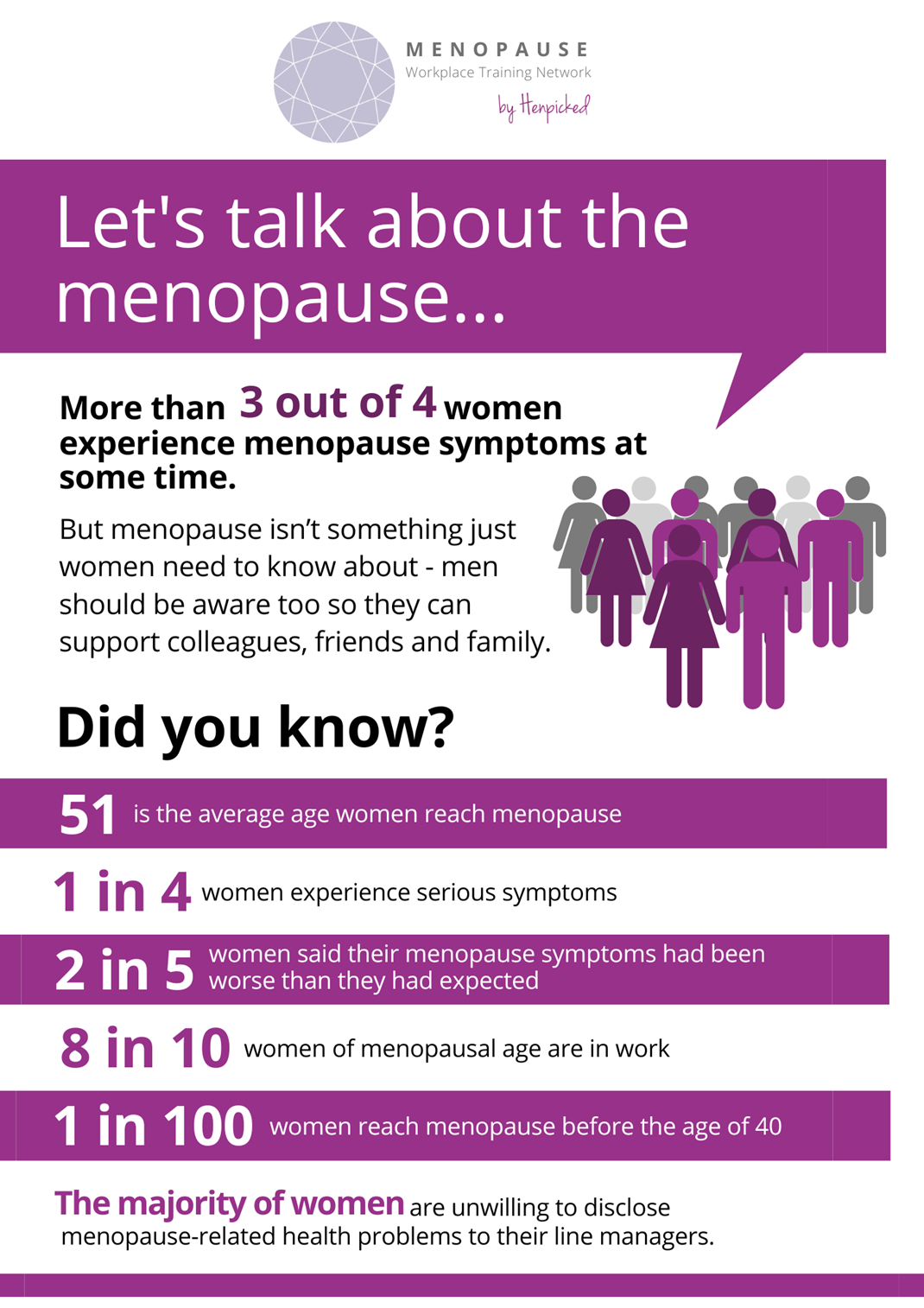 MENOPAUSE
Workplace Training Network
by Henpicked

Let's talk about the menopause...

More than 3 out of 4 women experience menopause symptoms at some time.

But menopause isn't something just women need to know about - men should be aware too so they can support colleagues, friends and family.

Did you know?

51 is the average age women reach menopause

1 in 4 women experience serious symptoms

2 in 5 women said their menopause symptoms had been worse than they had expected

8 in 10 women of menopausal age are in work

1 in 100 women reach menopause before the age of 40

The majority of women are unwilling to disclose menopause-related health problems to their line managers.